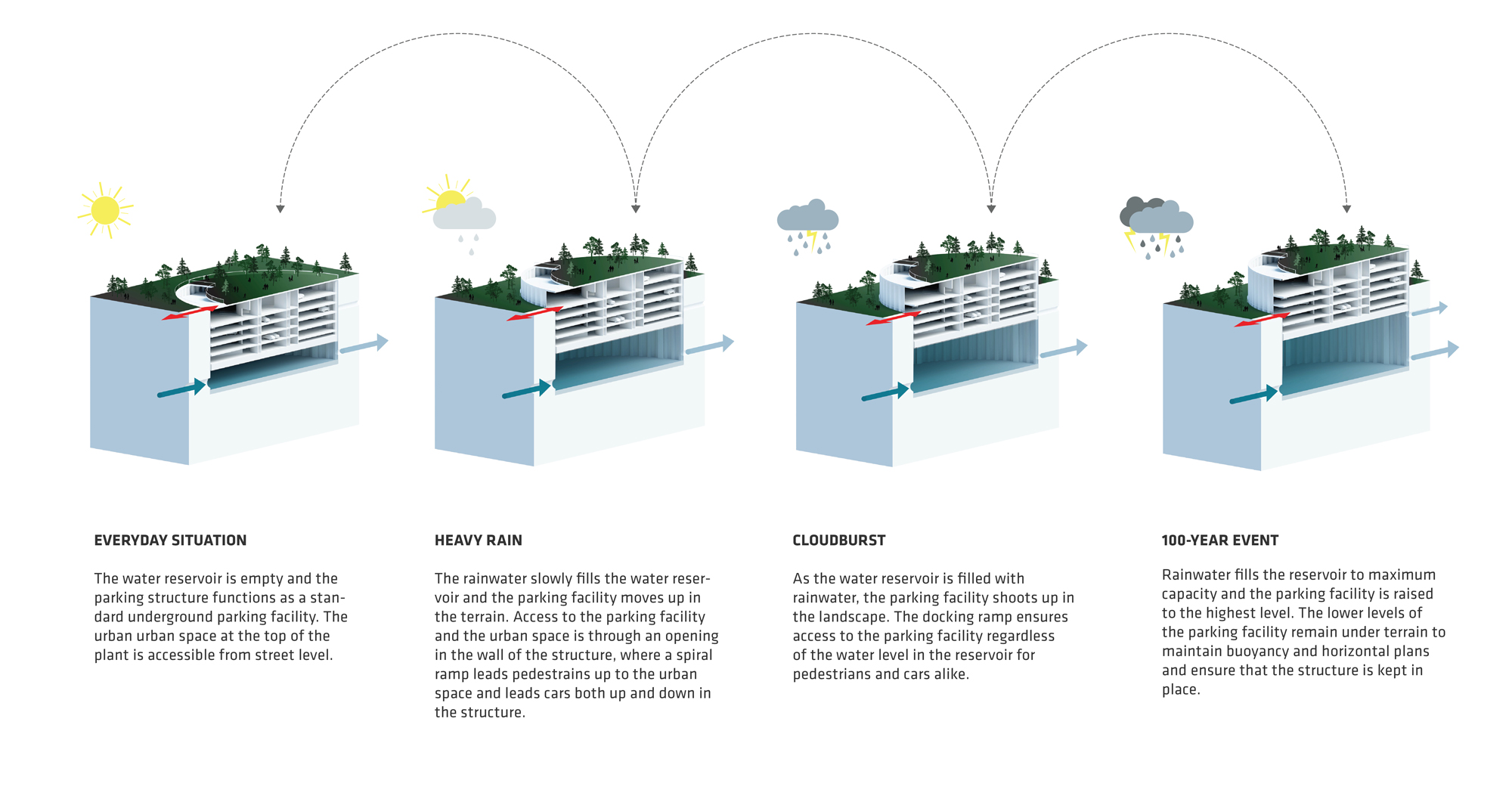 EVERYDAY SITUATION

The water reservoir is empty and the parking structure functions as a standard underground parking facility. The urban urban space at the top of the plant is accessible from street level.

HEAVY RAIN

The rainwater slowly fills the water reservoir and the parking facility moves up in the terrain. Access to the parking facility and the urban space is through an opening in the wall of the structure, where a spiral ramp leads pedestrains up to the urban space and leads cars both up and down in the structure.

CLOUDBURST

As the water reservoir is filled with rainwater, the parking facility shoots up in the landscape. The docking ramp ensures access to the parking facility regardless of the water level in the reservoir for pedestrians and cars alike.

100-YEAR EVENT

Rainwater fills the reservoir to maximum capacity and the parking facility is raised to the highest level. The lower levels of the parking facility remain under terrain to maintain buoyancy and horizontal plans and ensure that the structure is kept in place.